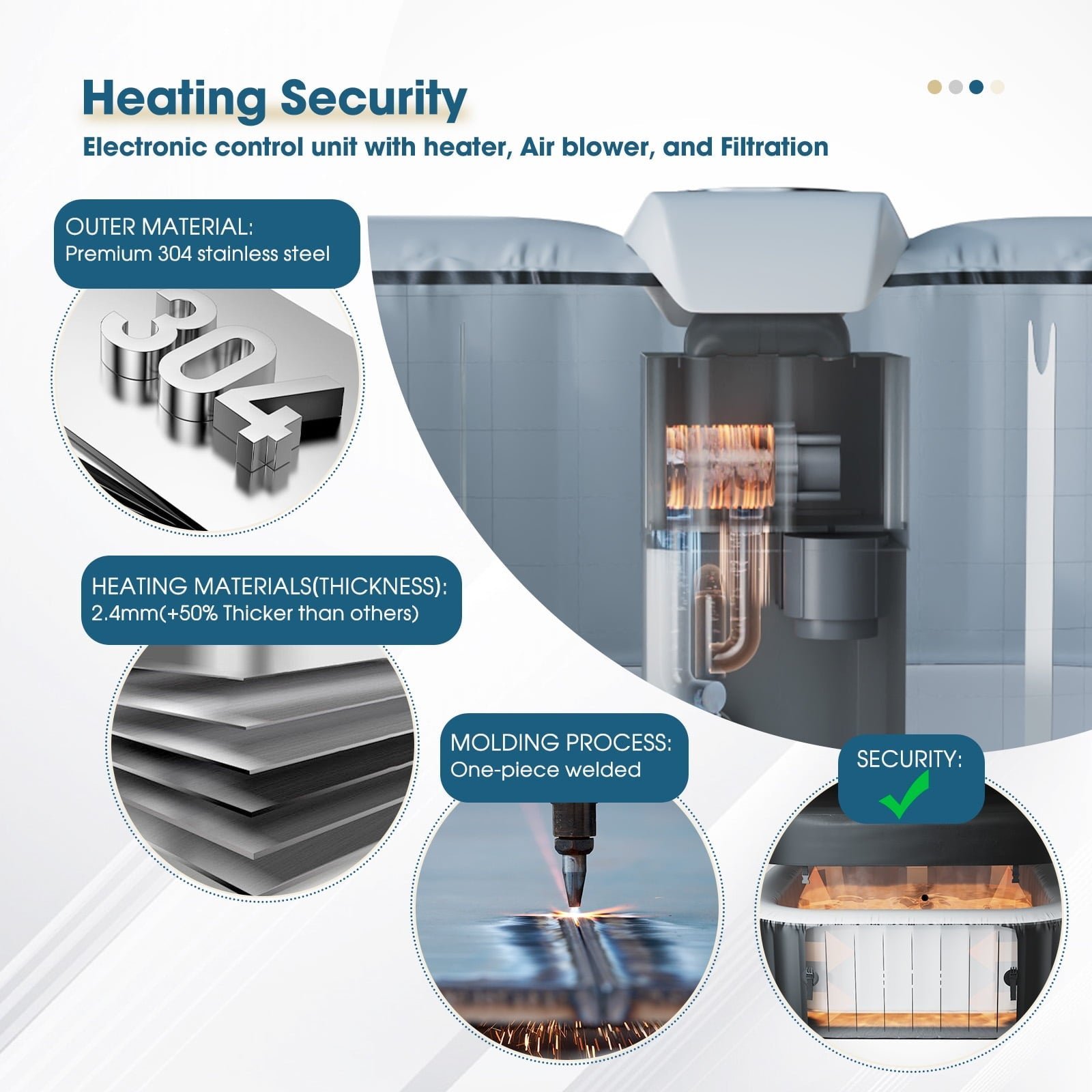 Heating Security
Electronic control unit with heater, Air blower, and Filtration

OUTER MATERIAL:
Premium 304 stainless steel

304

HEATING MATERIALS(THICKNESS):
2.4mm(+50% Thicker than others)

MOLDING PROCESS:
One-piece welded

SECURITY: